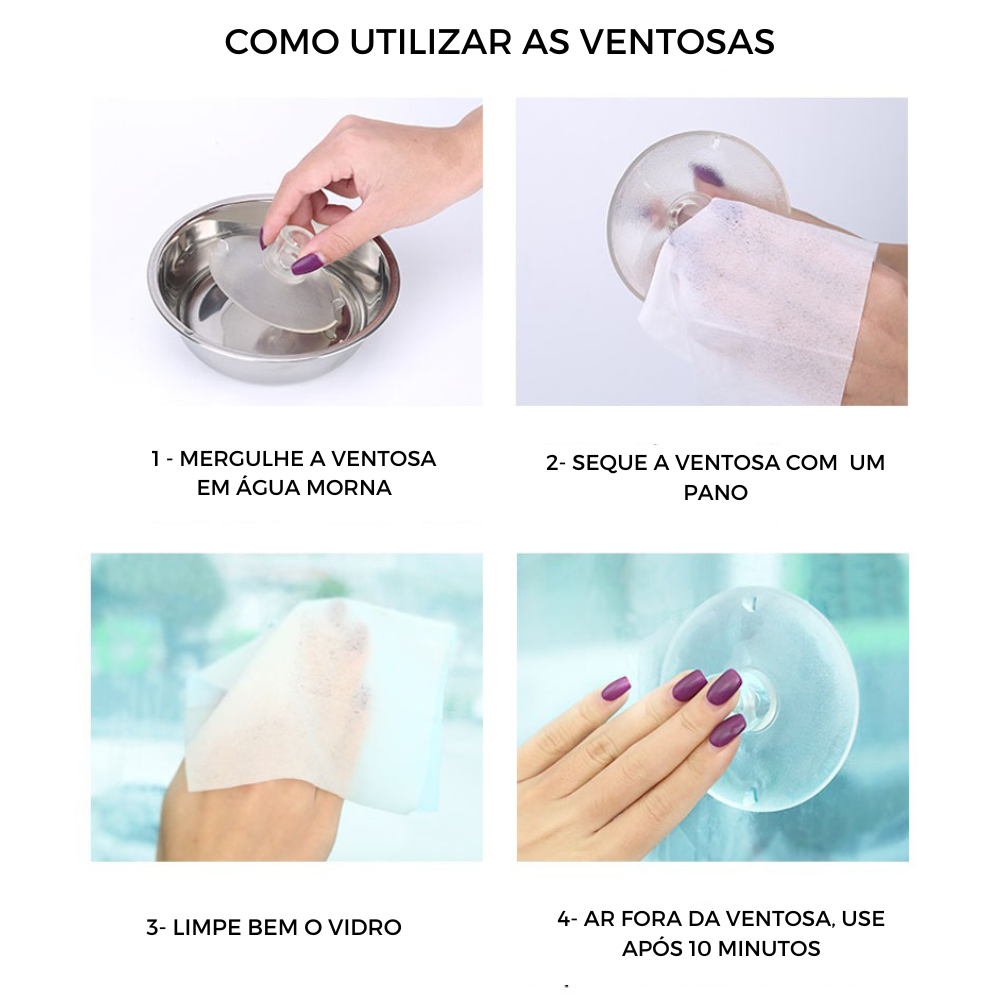 COMO UTILIZAR AS VENTOSAS

1 - MERGULHE A VENTOSA EM ÁGUA MORNA

2- SEQUE A VENTOSA COM UM PANO

3- LIMPE BEM O VIDRO

4- AR FORA DA VENTOSA, USE APÓS 10 MINUTOS